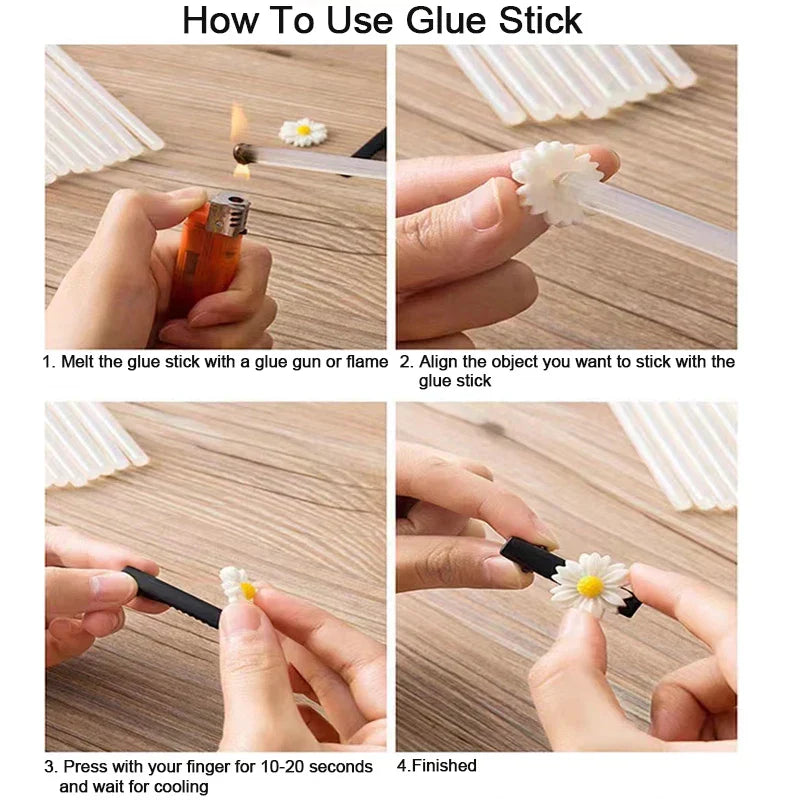 How To Use Glue Stick

1. Melt the glue stick with a glue gun or flame

2. Align the object you want to stick with the glue stick

3. Press with your finger for 10-20 seconds and wait for cooling

4.Finished